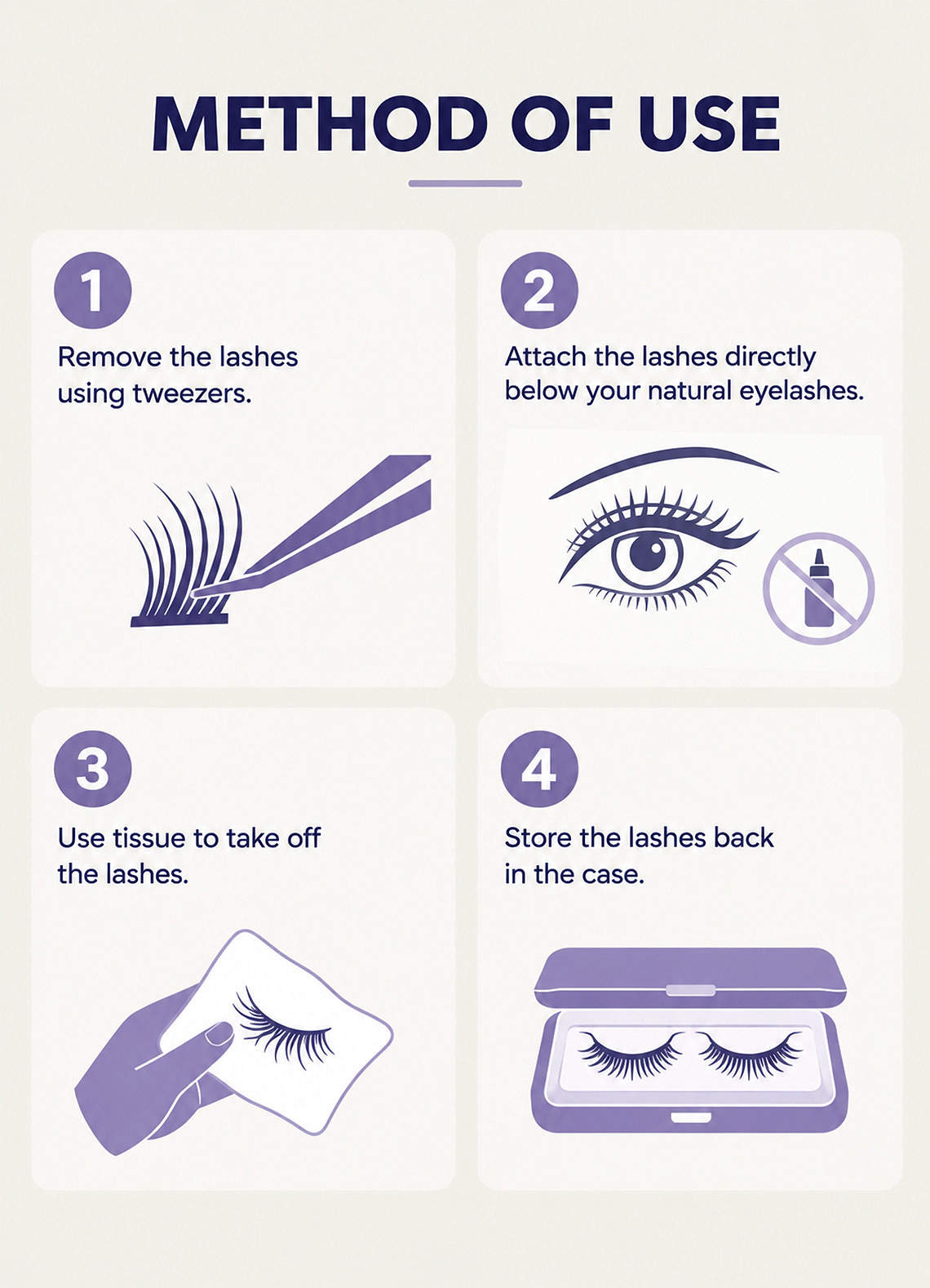 METHOD OF USE

1

Remove the lashes using tweezers.

2

Attach the lashes directly below your natural eyelashes.

3

Use tissue to take off the lashes.

4

Store the lashes back in the case.