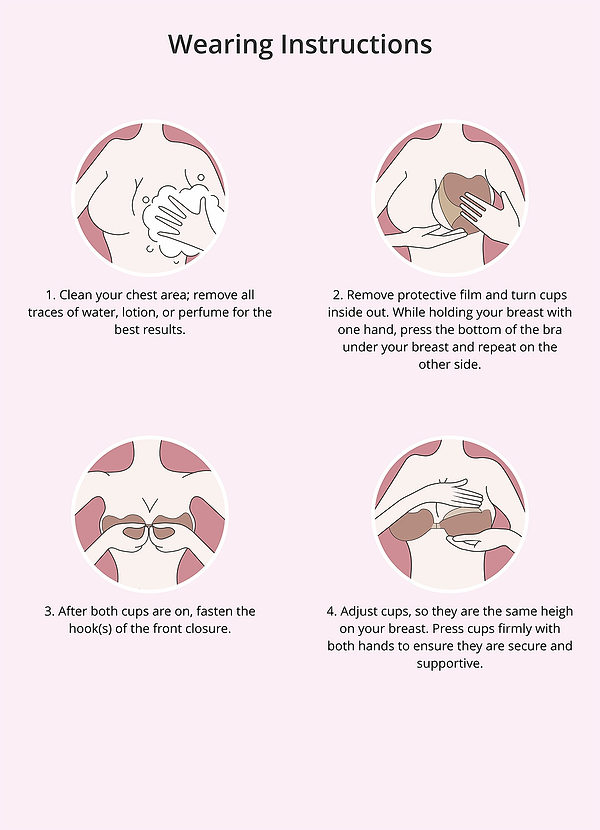 Wearing Instructions

1. Clean your chest area; remove all traces of water, lotion, or perfume for the best results.

2. Remove protective film and turn cups inside out. While holding your breast with one hand, press the bottom of the bra under your breast and repeat on the other side.

3. After both cups are on, fasten the hook(s) of the front closure.

4. Adjust cups, so they are the same heigh on your breast. Press cups firmly with both hands to ensure they are secure and supportive.