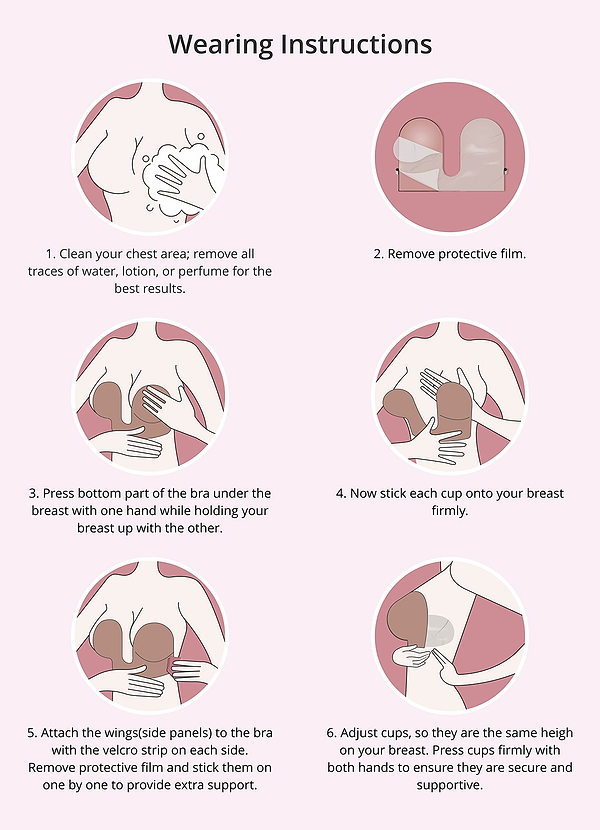 Wearing Instructions

1. Clean your chest area; remove all traces of water, lotion, or perfume for the best results.

2. Remove protective film.

3. Press bottom part of the bra under the breast with one hand while holding your breast up with the other.

4. Now stick each cup onto your breast firmly.

5. Attach the wings(side panels) to the bra with the velcro strip on each side. Remove protective film and stick them on one by one to provide extra support.

6. Adjust cups, so they are the same heigh on your breast. Press cups firmly with both hands to ensure they are secure and supportive.